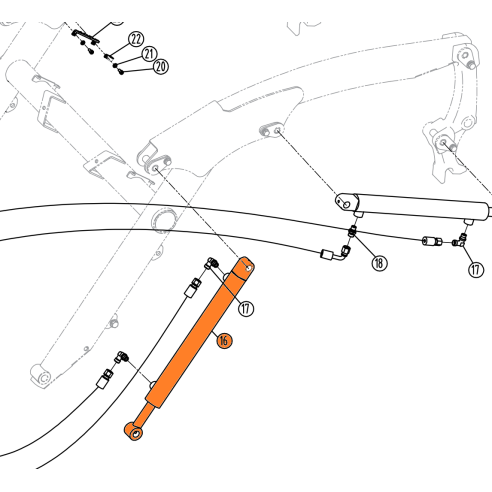 22
21
20
18
17
17
16