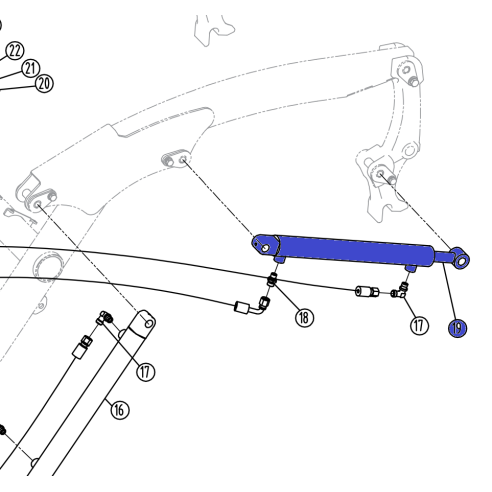 22
21
20
18
17
19
17
16